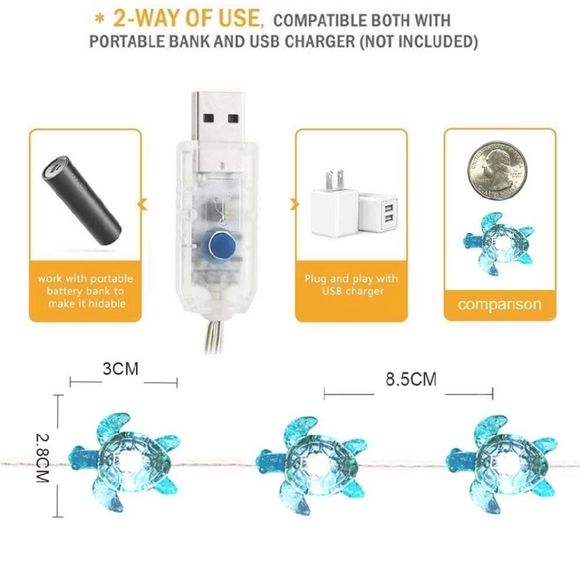 * 2-WAY OF USE, COMPATIBLE BOTH WITH PORTABLE BANK AND USB CHARGER (NOT INCLUDED)

work with portable battery bank to make it hidable

Plug and play with USB charger

comparison

3CM

8.5CM

2.8CM